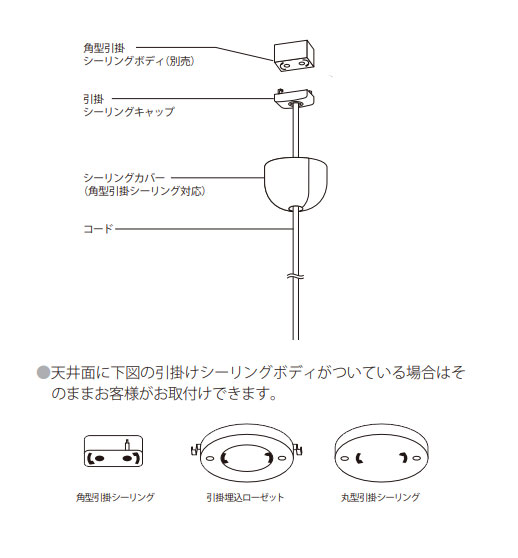 角型引掛
シーリングボディ（別売）

引掛
シーリングキャップ

シーリングカバー
（角型引掛シーリング対応）

コード

●天井面に下図の引掛けシーリングボディがついている場合はそのままお客様がお取付けできます。

角型引掛シーリング

引掛埋込ローゼット

丸型引掛シーリング